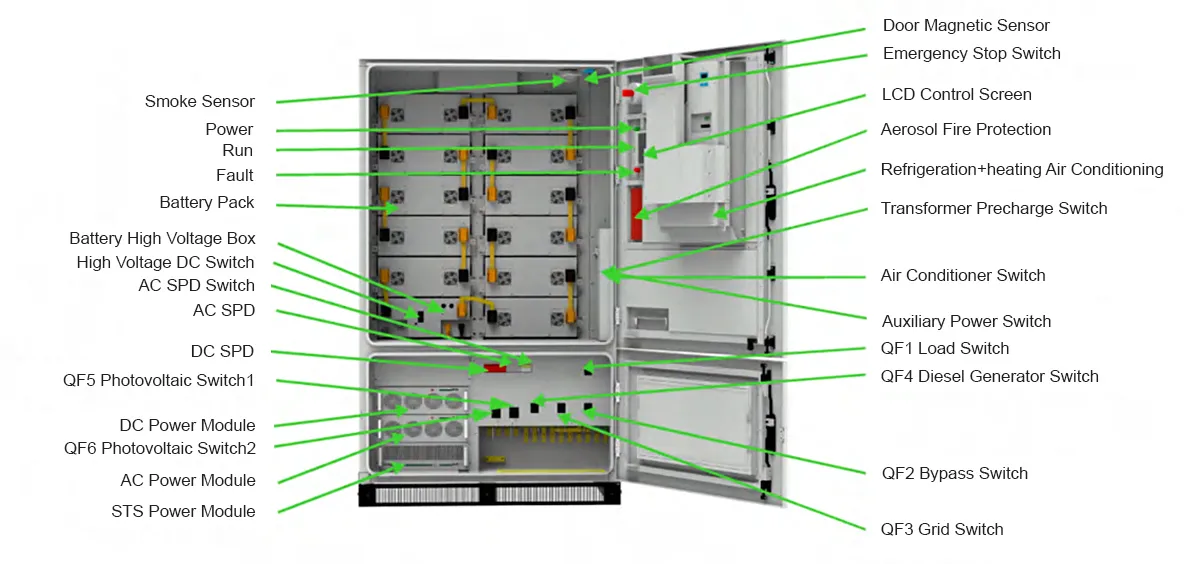 Smoke Sensor
Power
Run
Fault
Battery Pack
Battery High Voltage Box
High Voltage DC Switch
AC SPD Switch
AC SPD
DC SPD
QF5 Photovoltaic Switch1
DC Power Module
QF6 Photovoltaic Switch2
AC Power Module
STS Power Module

Door Magnetic Sensor
Emergency Stop Switch
LCD Control Screen
Aerosol Fire Protection
Refrigeration+heating Air Conditioning
Transformer Precharge Switch
Air Conditioner Switch
Auxiliary Power Switch
QF1 Load Switch
QF4 Diesel Generator Switch
QF2 Bypass Switch
QF3 Grid Switch