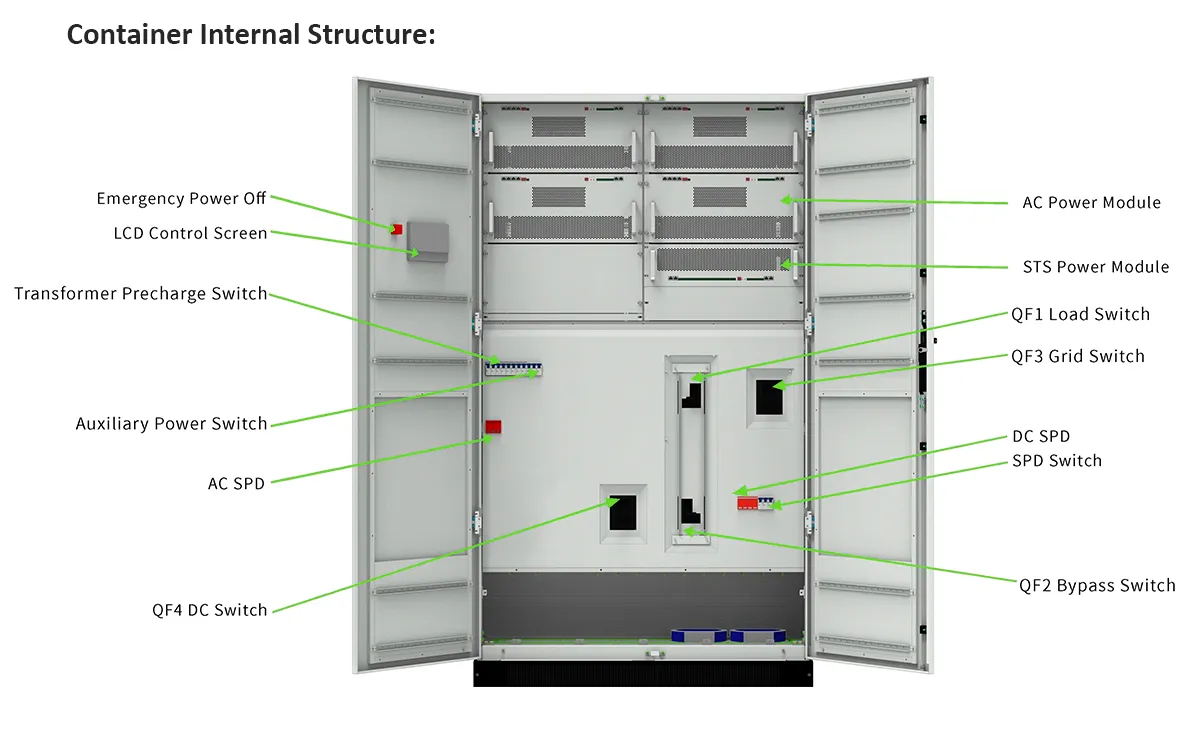 Container Internal Structure:

Emergency Power Off
LCD Control Screen
Transformer Precharge Switch
Auxiliary Power Switch
AC SPD
QF4 DC Switch

AC Power Module
STS Power Module
QF1 Load Switch
QF3 Grid Switch
DC SPD
SPD Switch
QF2 Bypass Switch