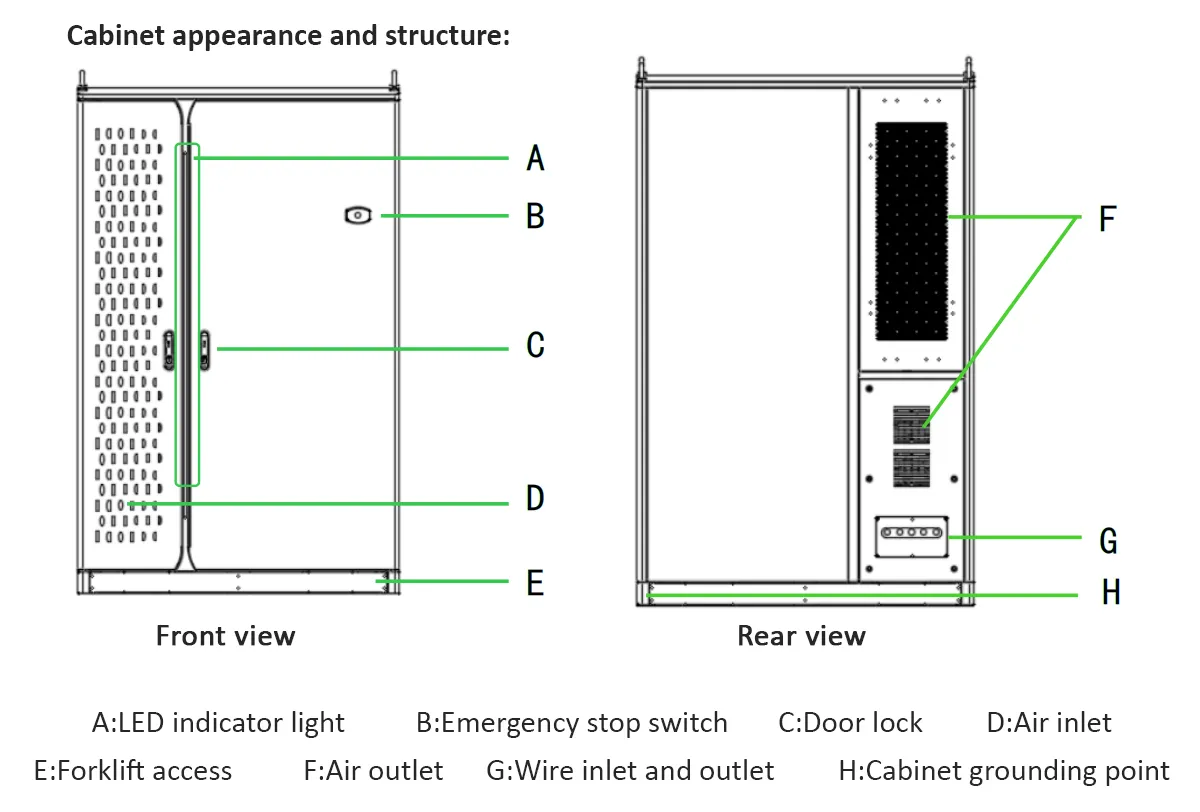 Cabinet appearance and structure:

A

B

C

D

E

Front view

F

G

H

Rear view

A:LED indicator light B:Emergency stop switch C:Door lock D:Air inlet
E:Forklift access F:Air outlet G:Wire inlet and outlet H:Cabinet grounding point