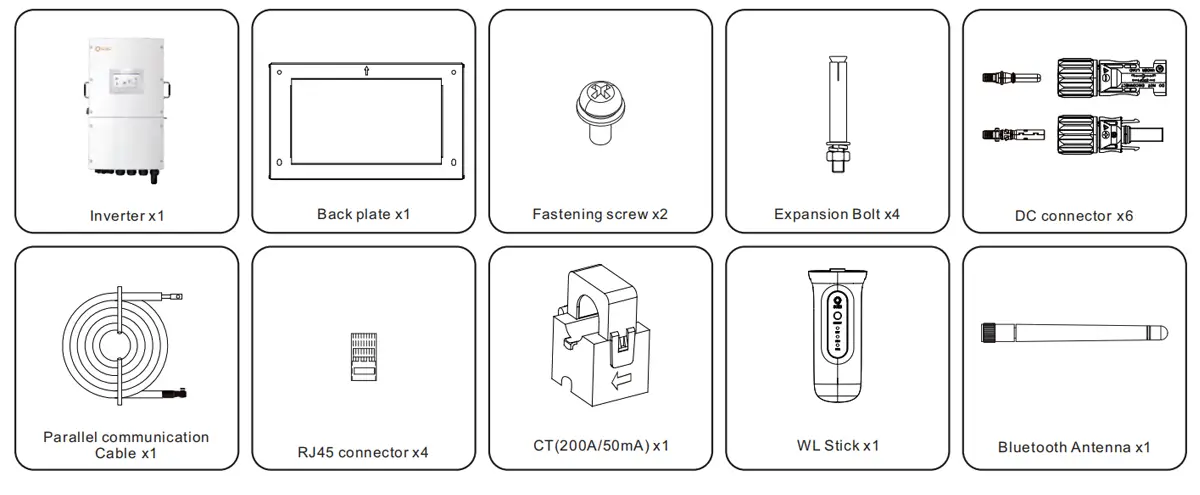 Inverter x1

Back plate x1

Fastening screw x2

Expansion Bolt x4

DC connector x6

Parallel communication Cable x1

RJ45 connector x4

CT(200A/50mA) x1

WL Stick x1

Bluetooth Antenna x1