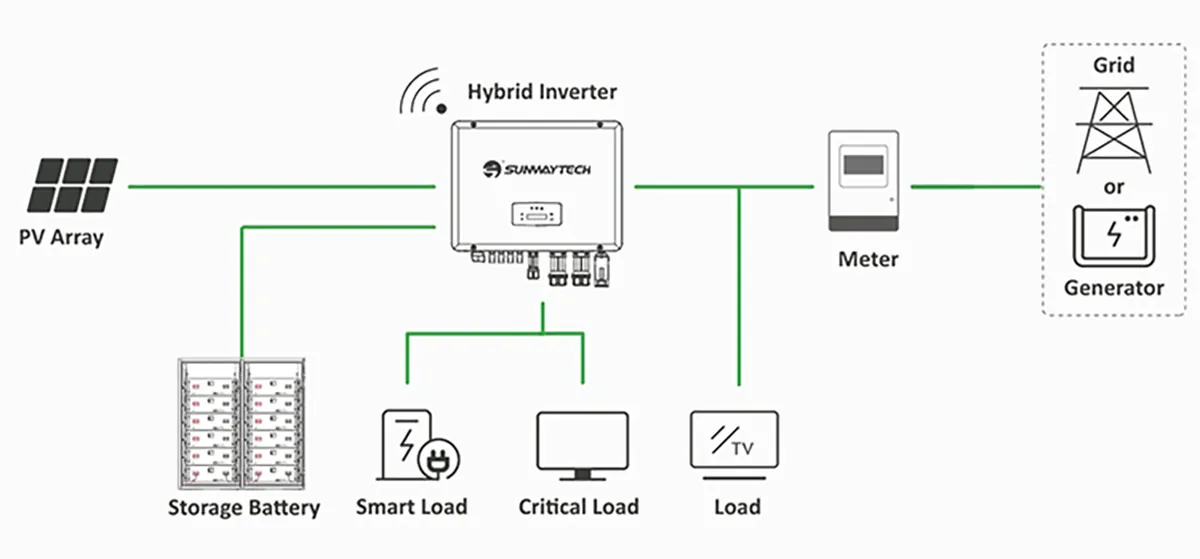 Hybrid Inverter

SUNWAYTECH

PV Array

Meter

Grid

or

Generator

Storage Battery

Smart Load

Critical Load

TV

Load