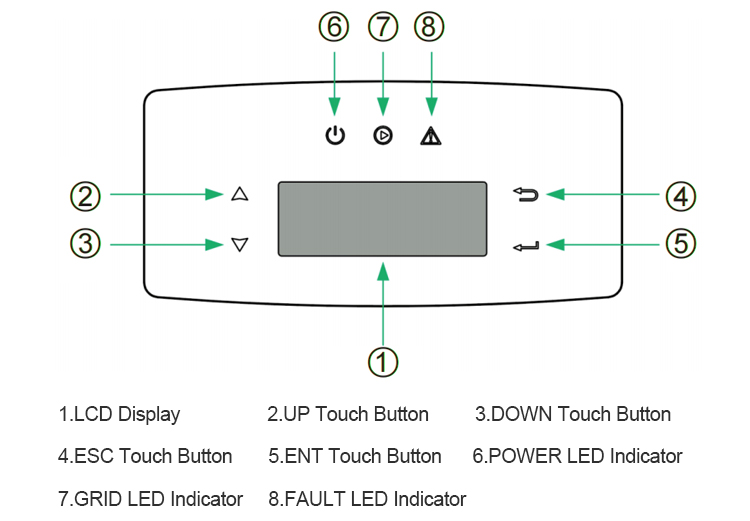 ⑥ ⑦ ⑧

② ④

③ ⑤

①

1.LCD Display 2.UP Touch Button 3.DOWN Touch Button

4.ESC Touch Button 5.ENT Touch Button 6.POWER LED Indicator

7.GRID LED Indicator 8.FAULT LED Indicator